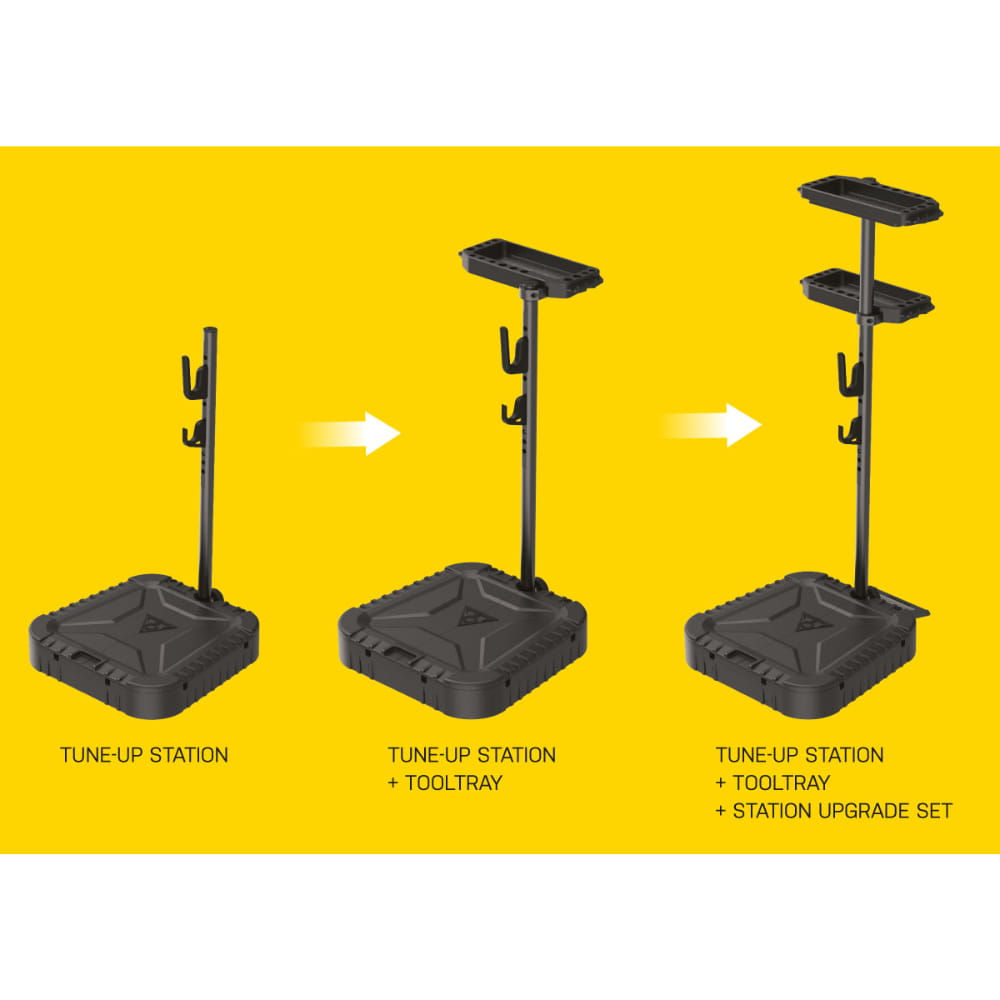 TUNE-UP STATION

TUNE-UP STATION
+ TOOLTRAY

TUNE-UP STATION
+ TOOLTRAY
+ STATION UPGRADE SET