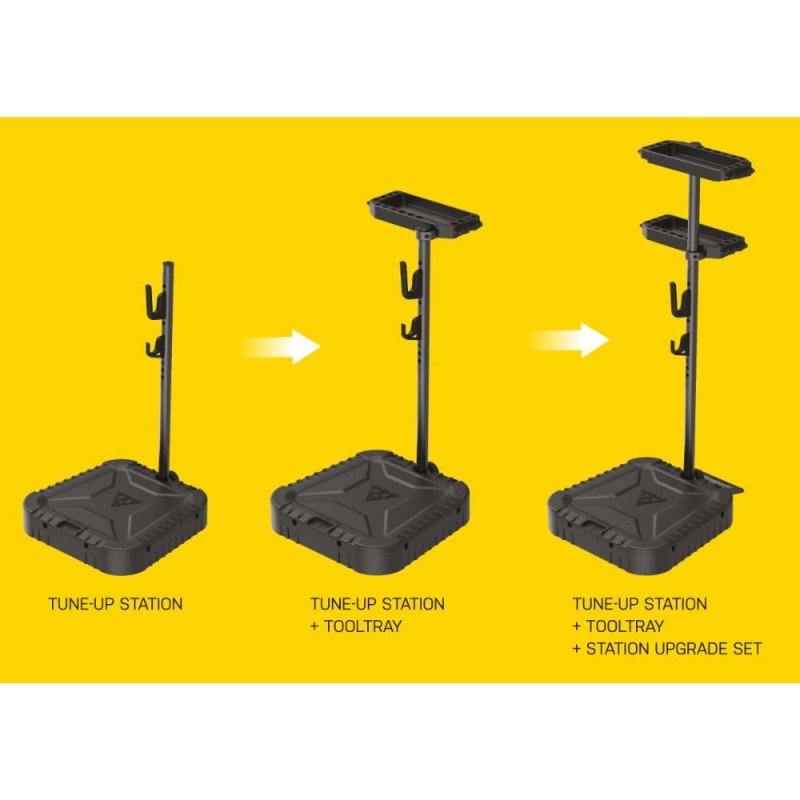 TUNE-UP STATION

TUNE-UP STATION
+ TOOLTRAY

TUNE-UP STATION
+ TOOLTRAY
+ STATION UPGRADE SET